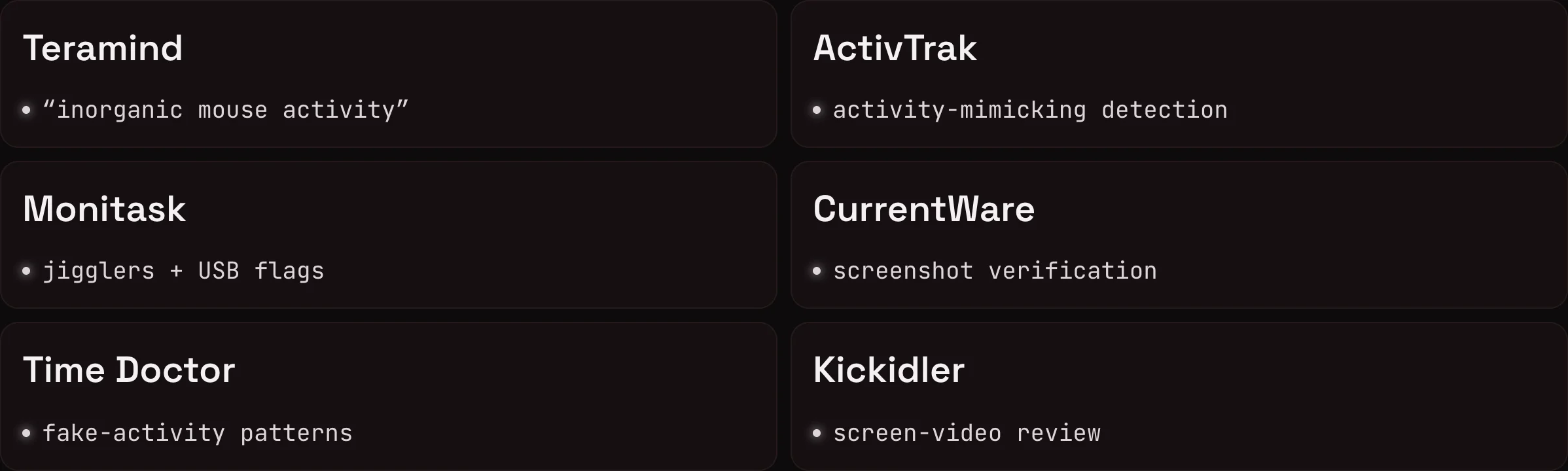 Teramind

• “inorganic mouse activity”

ActivTrak

• activity-mimicking detection

Monitask

• jigglers + USB flags

CurrentWare

• screenshot verification

Time Doctor

• fake-activity patterns

Kickidler

• screen-video review